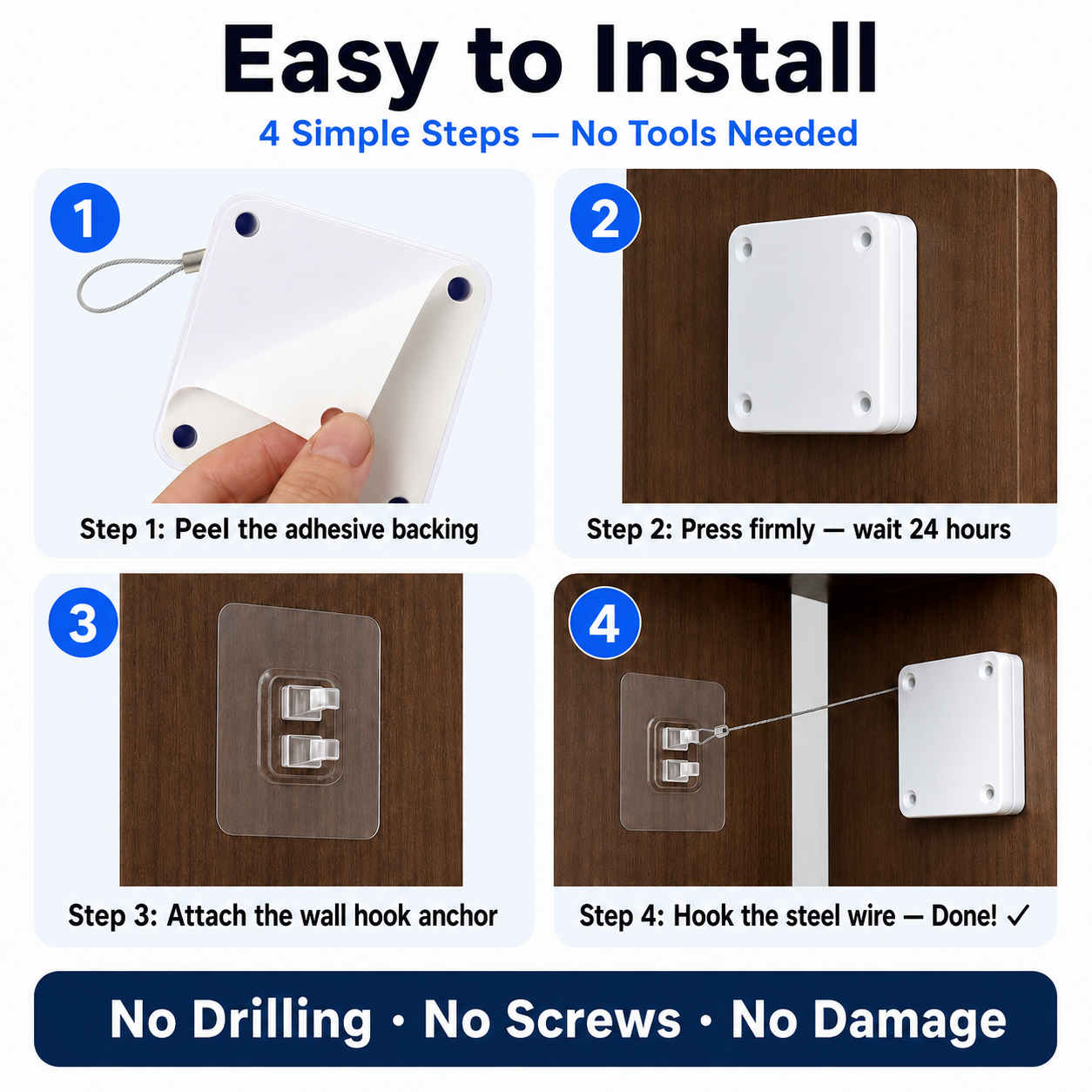 Easy to Install
4 Simple Steps — No Tools Needed

1
Step 1: Peel the adhesive backing

2
Step 2: Press firmly — wait 24 hours

3
Step 3: Attach the wall hook anchor

4
Step 4: Hook the steel wire — Done! ✓

No Drilling · No Screws · No Damage